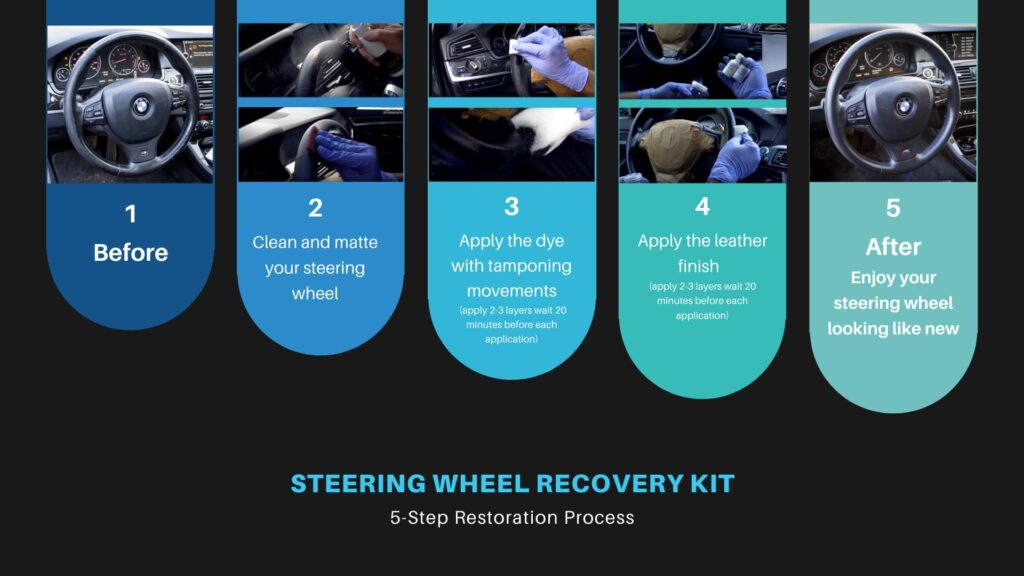 1
Before

2
Clean and matte your steering wheel

3
Apply the dye with tamponing movements
(apply 2-3 layers wait 20 minutes before each application)

4
Apply the leather finish
(apply 2-3 layers wait 20 minutes before each application)

5
After
Enjoy your steering wheel looking like new

STEERING WHEEL RECOVERY KIT
5-Step Restoration Process